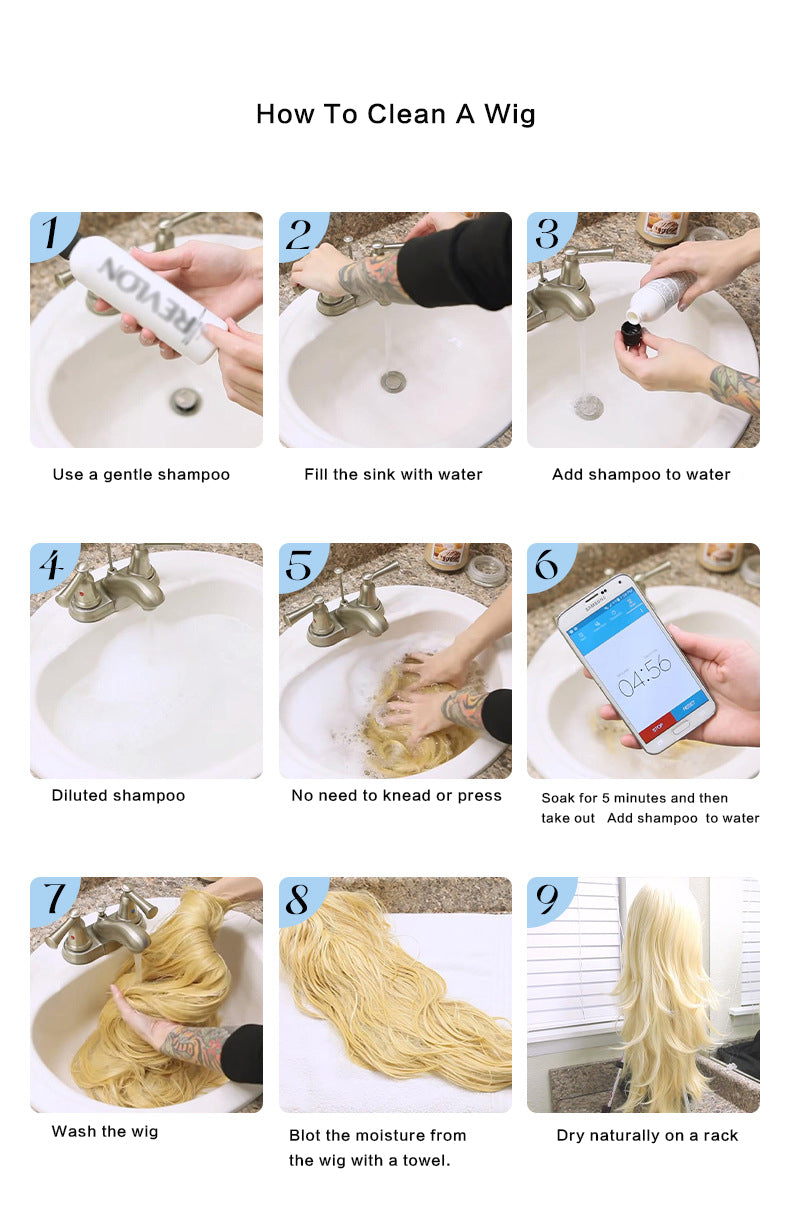 How To Clean A Wig

1

REVLON

Use a gentle shampoo

2

Fill the sink with water

3

Add shampoo to water

4

Diluted shampoo

5

No need to knead or press

6

SAMSUNG

04:56

STOP

RESET

Soak for 5 minutes and then take out Add shampoo to water

7

Wash the wig

8

Blot the moisture from the wig with a towel.

9

Dry naturally on a rack