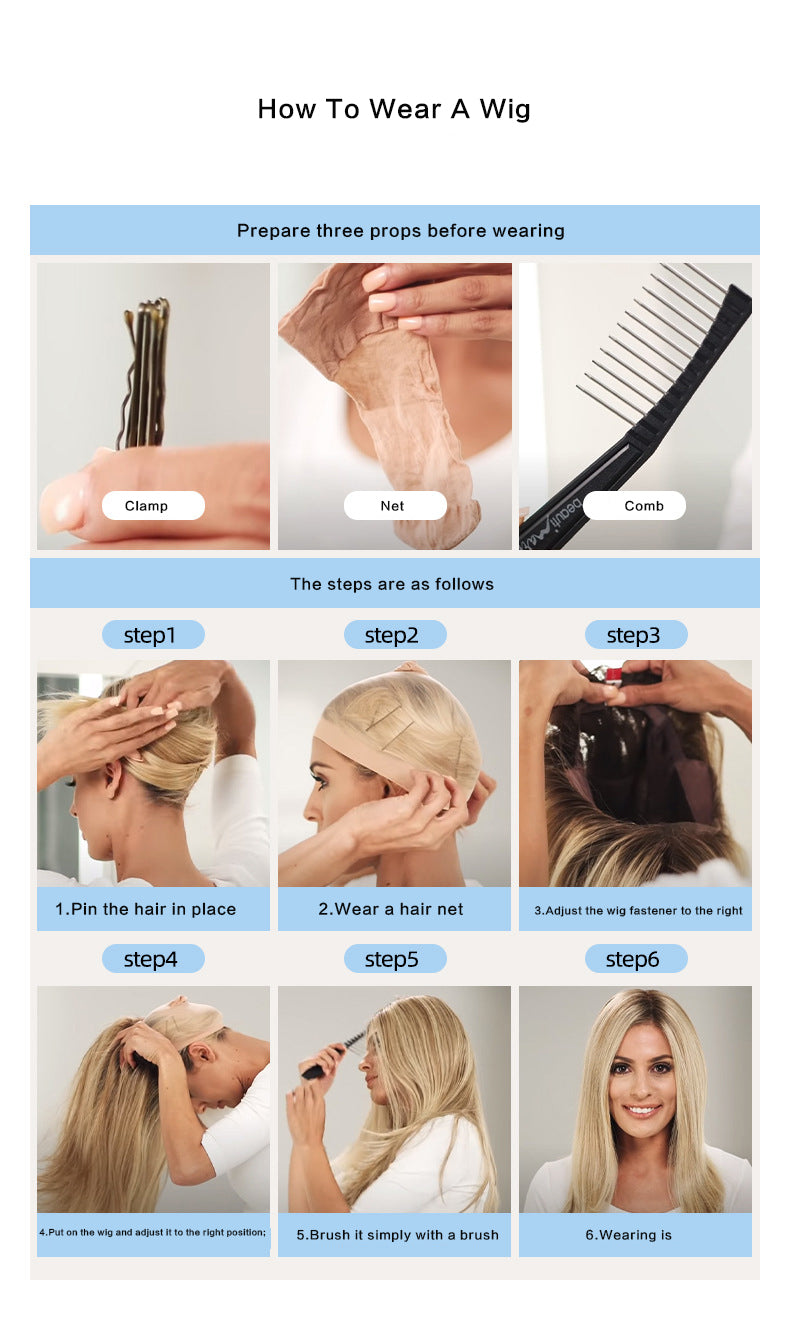 How To Wear A Wig

Prepare three props before wearing

Clamp

Net

Comb

The steps are as follows

step1

step2

step3

1.Pin the hair in place

2.Wear a hair net

3.Adjust the wig fastener to the right

step4

step5

step6

4.Put on the wig and adjust it to the right position;

5.Brush it simply with a brush

6.Wearing is